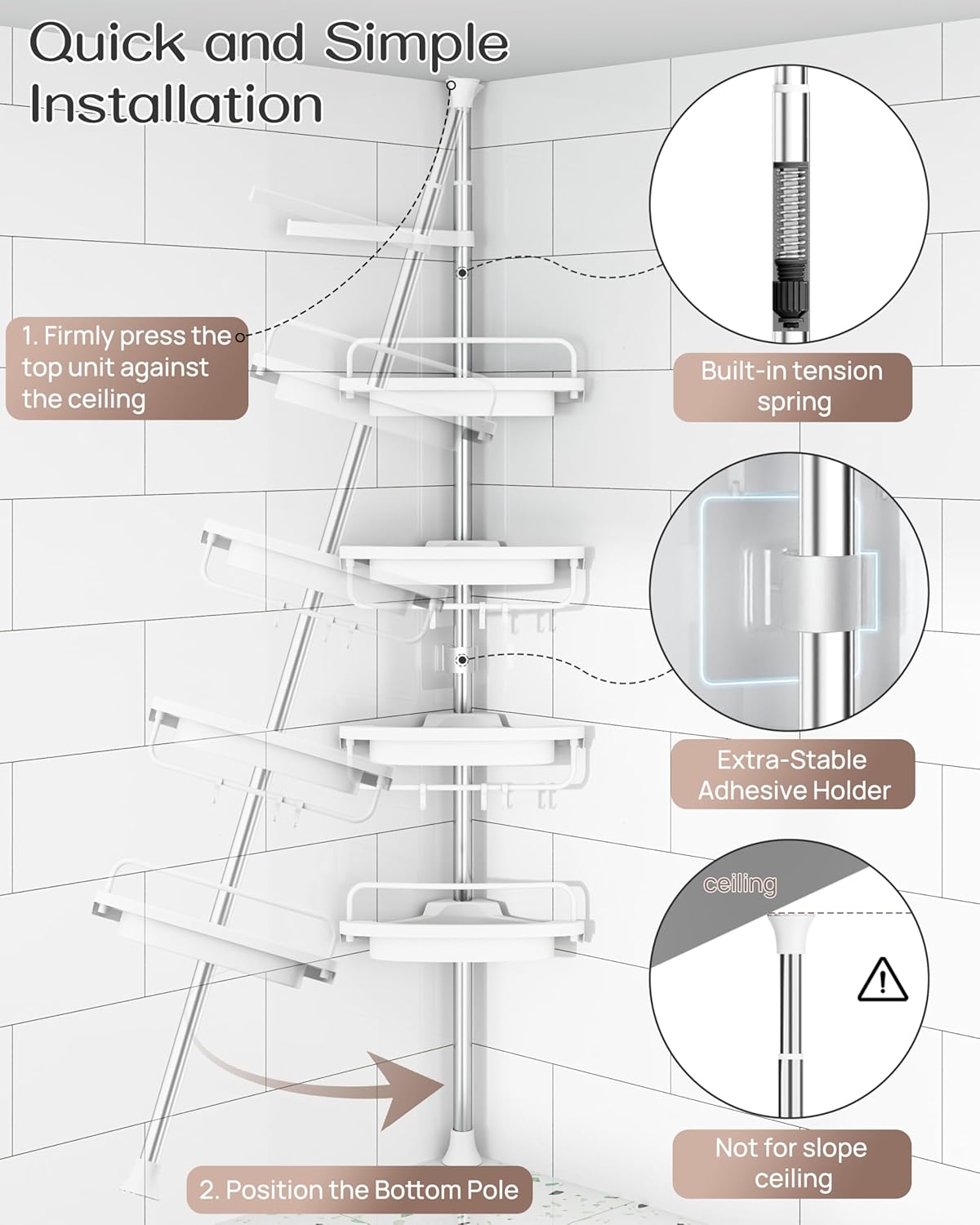 Quick and Simple Installation

1. Firmly press the top unit against the ceiling

Built-in tension spring

Extra-Stable Adhesive Holder

ceiling

Not for slope ceiling

2. Position the Bottom Pole