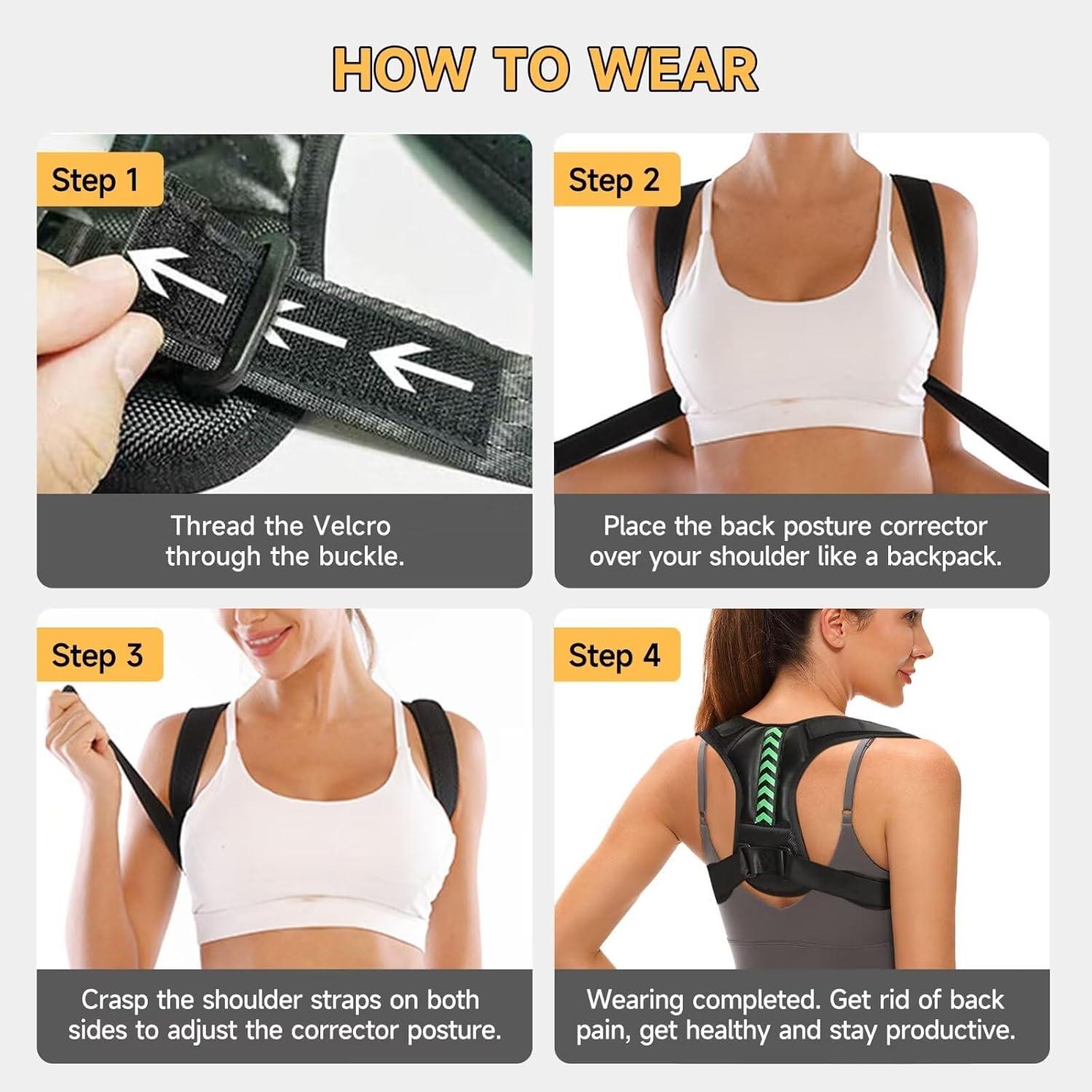 HOW TO WEAR

Step 1

Thread the Velcro through the buckle.

Step 2

Place the back posture corrector over your shoulder like a backpack.

Step 3

Crasp the shoulder straps on both sides to adjust the corrector posture.

Step 4

Wearing completed. Get rid of back pain, get healthy and stay productive.