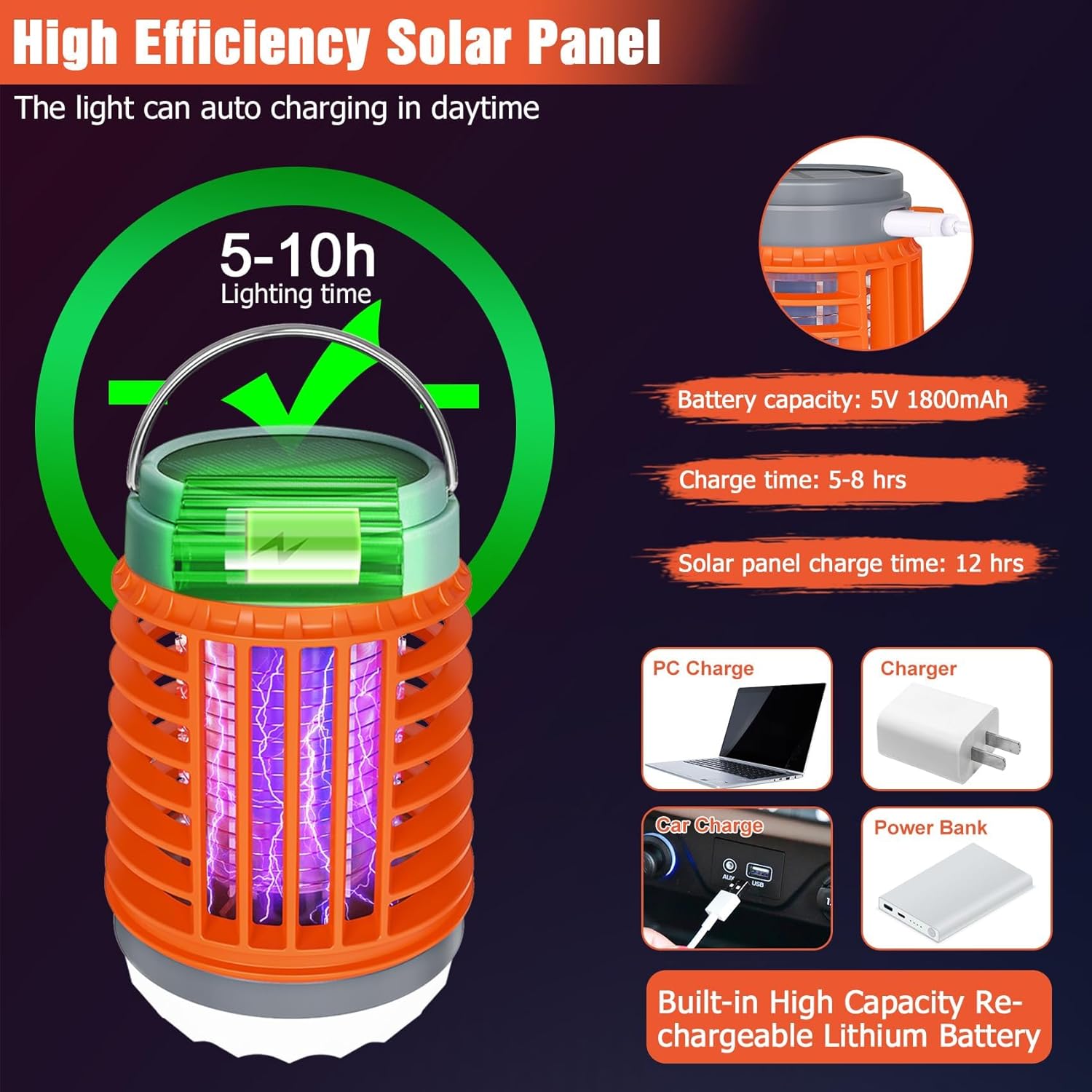 High Efficiency Solar Panel

The light can auto charging in daytime

5-10h
Lighting time

Battery capacity: 5V 1800mAh

Charge time: 5-8 hrs

Solar panel charge time: 12 hrs

PC Charge

Charger

Car Charge

AUX

USB

Power Bank

Built-in High Capacity Rechargeable Lithium Battery