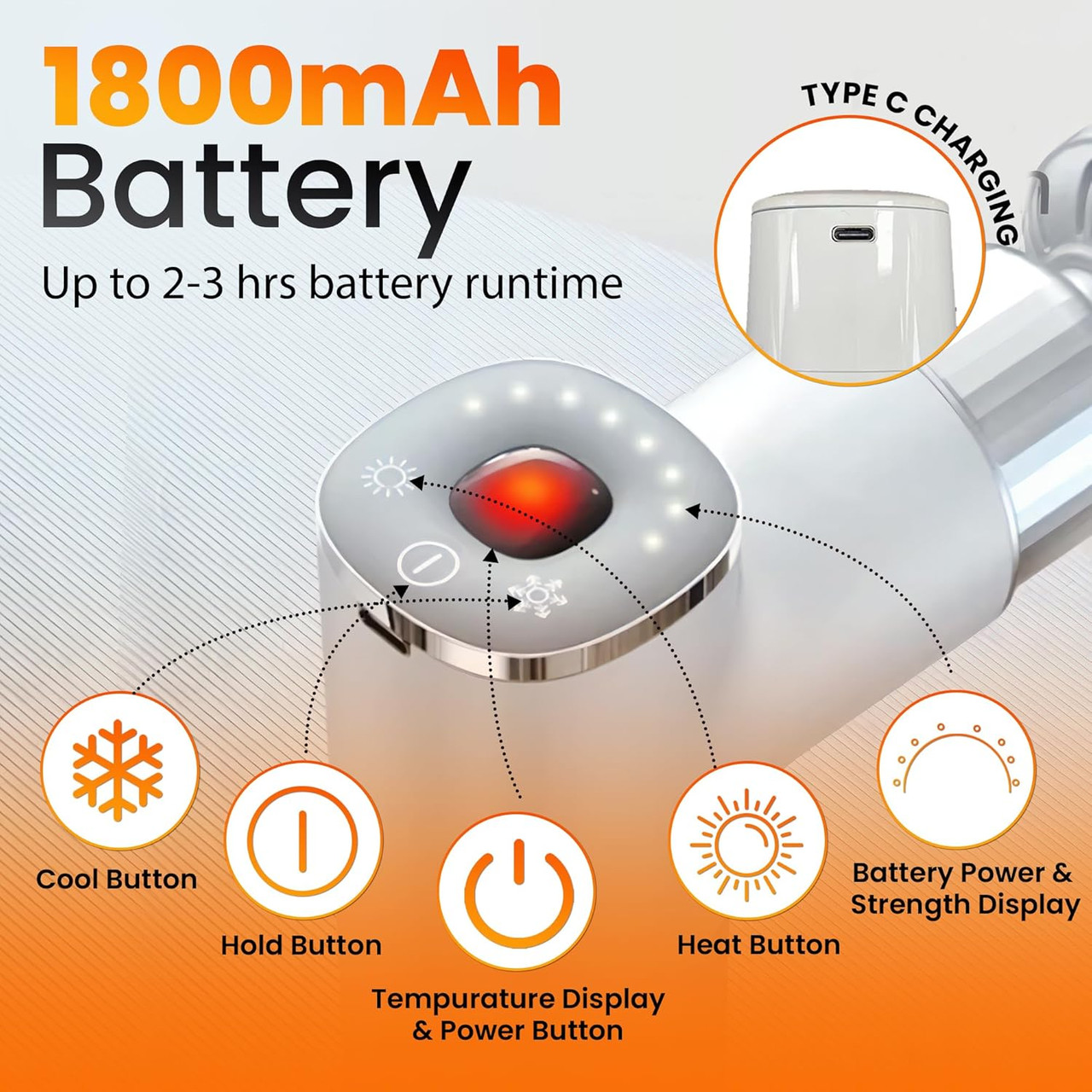 1800mAh Battery

Up to 2-3 hrs battery runtime

TYPE C CHARGING

Cool Button

Hold Button

Tempurature Display & Power Button

Heat Button

Battery Power & Strength Display