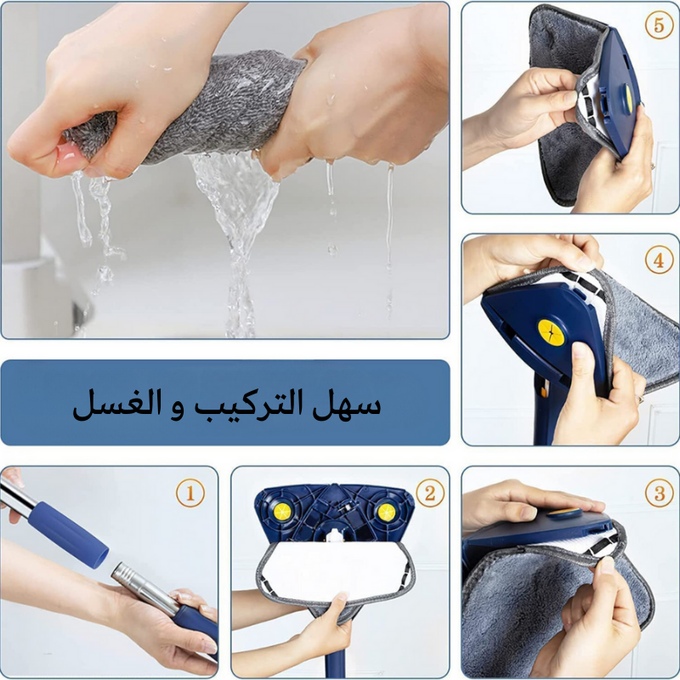 5

4

سهل التركيب و الغسل

1

2

3